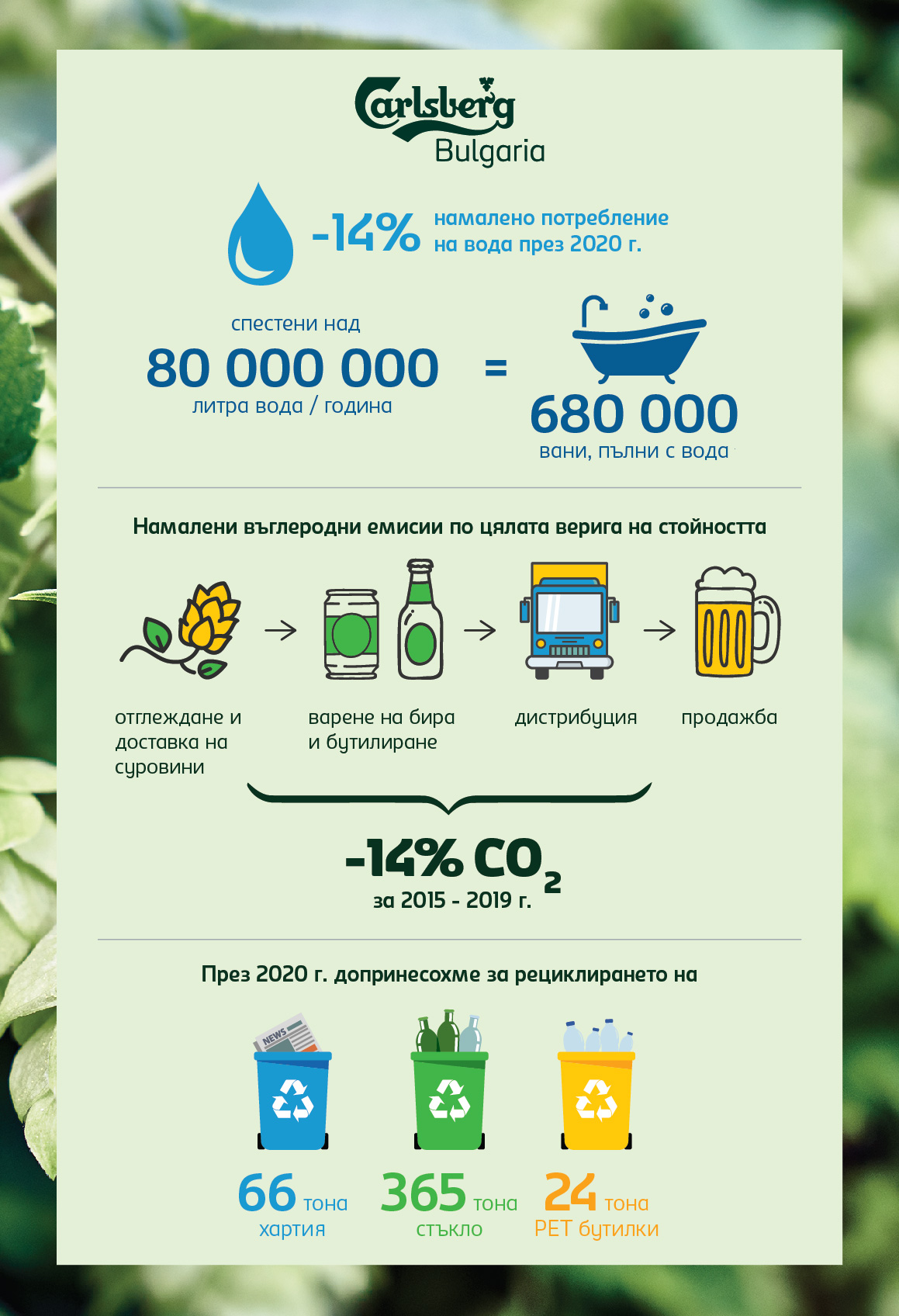 Carlsberg
Bulgaria

-14% намалено потребление на вода през 2020 г.

спестени над
80 000 000
литра вода / година

=

680 000
вани, пълни с вода

Намалени въглеродни емисии по цялата верига на стойността

отглеждане и доставка на суровини

варене на бира и бутилиране

дистрибуция

продажба

-14% $CO_2$
за 2015 - 2019 г.

През 2020 г. допринесохме за рециклирането на

NEWS

66 тона
хартия

365 тона
стъкло

24 тона
PET бутилки